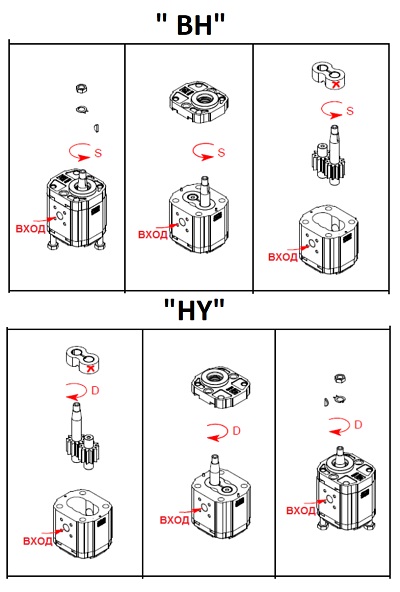 " BH"

S

ВХОД

S

ВХОД

S

ВХОД

"HY"

D

ВХОД

D

ВХОД

D

ВХОД